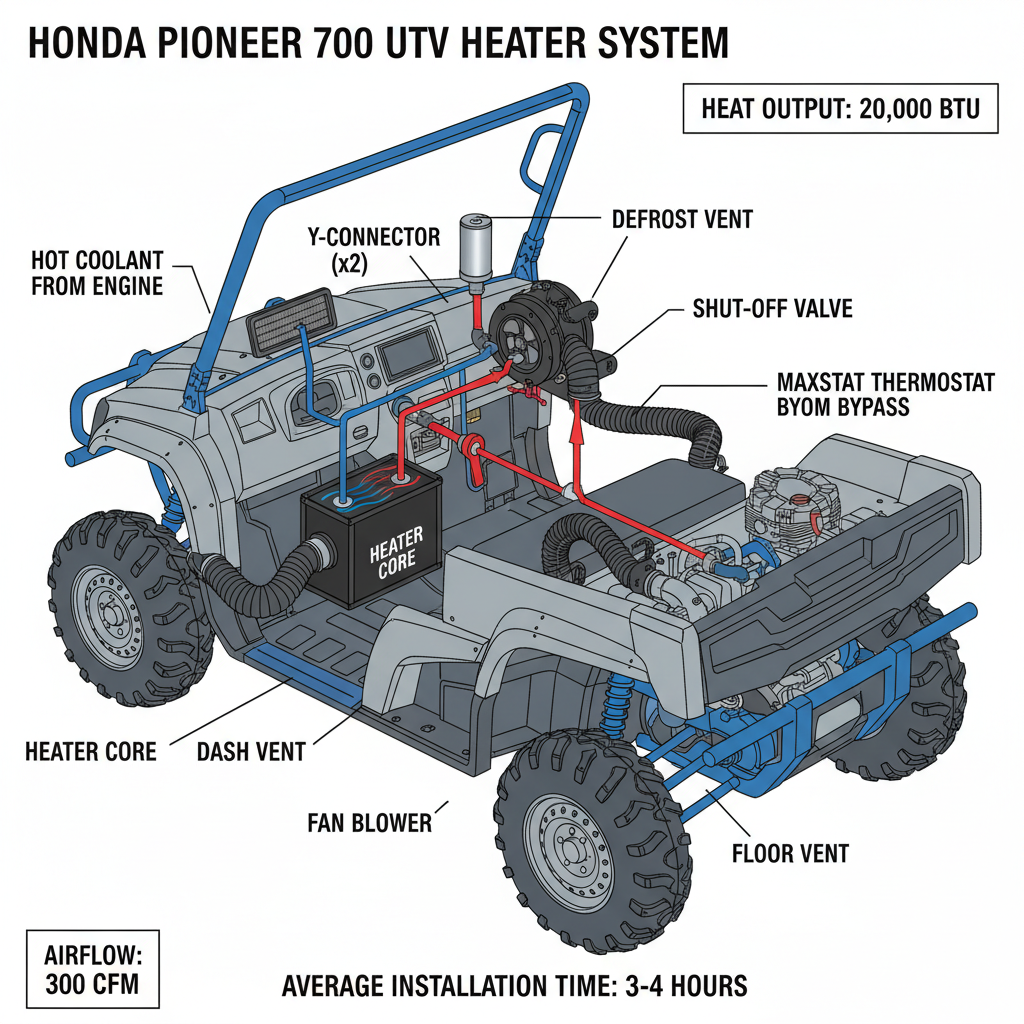 HONDA PIONEER 700 UTV HEATER SYSTEM

HEAT OUTPUT: 20,000 BTU

HOT COOLANT FROM ENGINE

Y-CONNECTOR (x2)

DEFROST VENT

SHUT-OFF VALVE

MAXSTAT THERMOSTAT BYOM BYPASS

HEATER CORE

HEATER CORE

DASH VENT

FAN BLOWER

FLOOR VENT

AIRFLOW: 300 CFM

AVERAGE INSTALLATION TIME: 3-4 HOURS