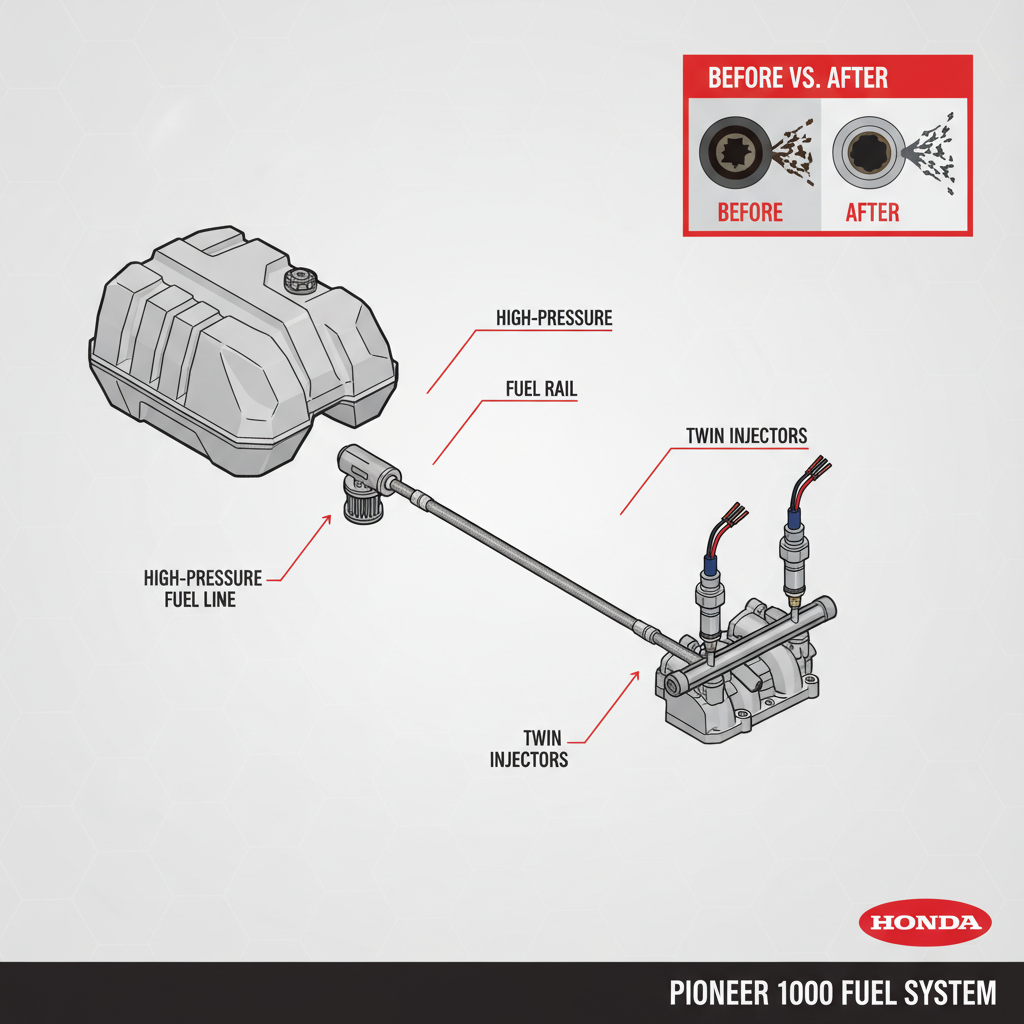 BEFORE VS. AFTER

BEFORE

AFTER

HIGH-PRESSURE

FUEL RAIL

TWIN INJECTORS

HIGH-PRESSURE FUEL LINE

TWIN INJECTORS

HONDA

PIONEER 1000 FUEL SYSTEM