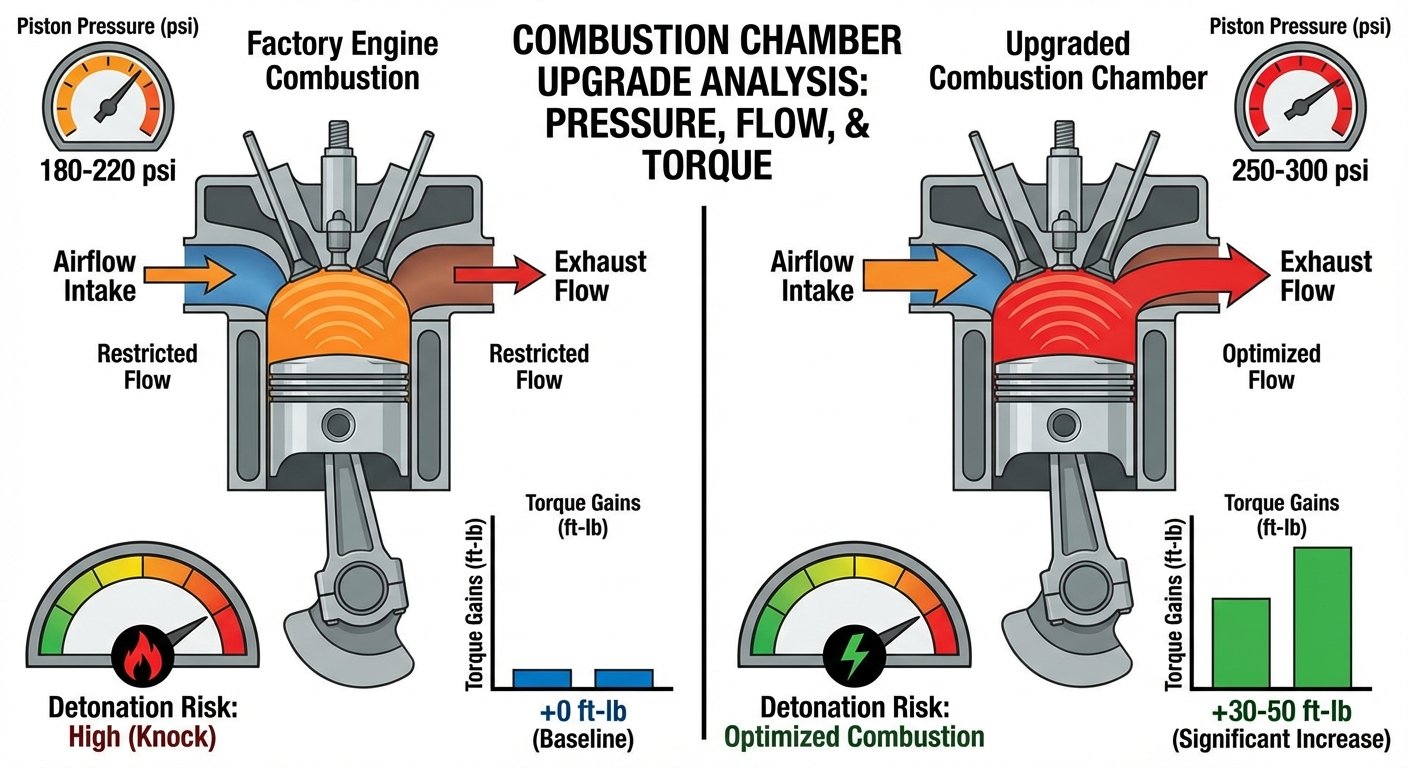 COMBUSTION CHAMBER UPGRADE ANALYSIS: PRESSURE, FLOW, & TORQUE

Piston Pressure (psi)

180-220 psi

Factory Engine Combustion

Airflow Intake

Exhaust Flow

Restricted Flow

Restricted Flow

Detonation Risk: High (Knock)

Torque Gains (ft-lb)

Torque Gains (ft-lb)

+0 ft-lb (Baseline)

Upgraded Combustion Chamber

Piston Pressure (psi)

250-300 psi

Airflow Intake

Exhaust Flow

Optimized Flow

Detonation Risk: Optimized Combustion

Torque Gains (ft-lb)

Torque Gains (ft-lb)

+30-50 ft-lb (Significant Increase)