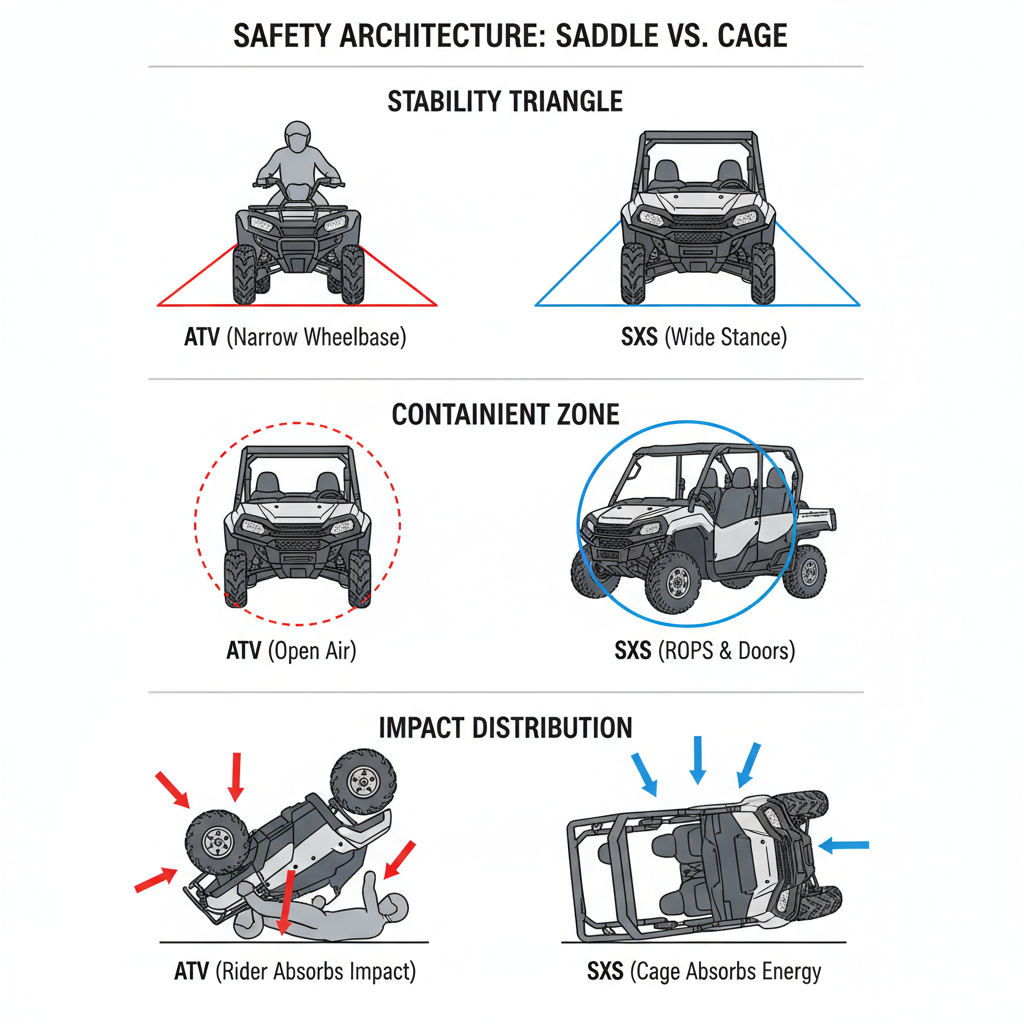 SAFETY ARCHITECTURE: SADDLE VS. CAGE

STABILITY TRIANGLE

ATV (Narrow Wheelbase)

SXS (Wide Stance)

CONTAINIENT ZONE

ATV (Open Air)

SXS (ROPS & Doors)

IMPACT DISTRIBUTION

ATV (Rider Absorbs Impact)

SXS (Cage Absorbs Energy