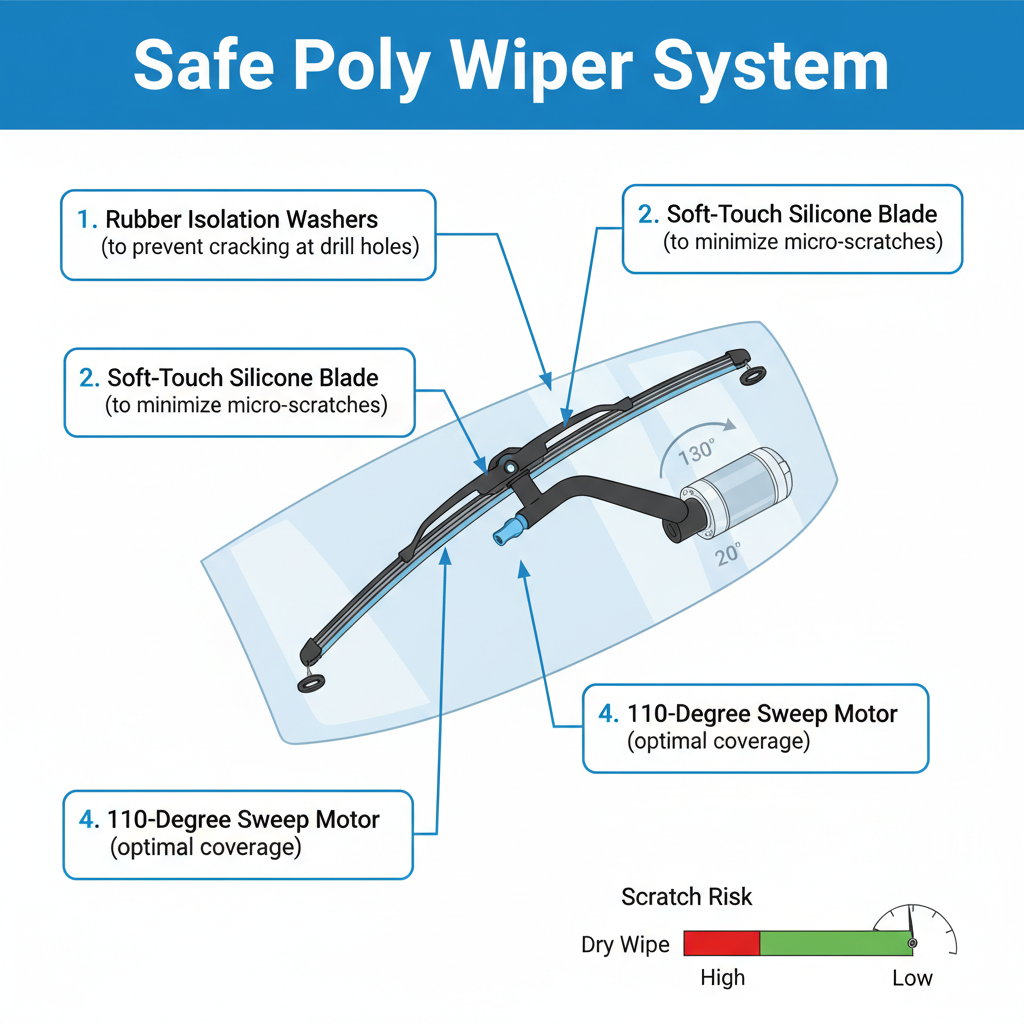 Safe Poly Wiper System

1. Rubber Isolation Washers
(to prevent cracking at drill holes)

2. Soft-Touch Silicone Blade
(to minimize micro-scratches)

2. Soft-Touch Silicone Blade
(to minimize micro-scratches)

130°

20°

4. 110-Degree Sweep Motor
(optimal coverage)

4. 110-Degree Sweep Motor
(optimal coverage)

Scratch Risk

Dry Wipe

High

Low