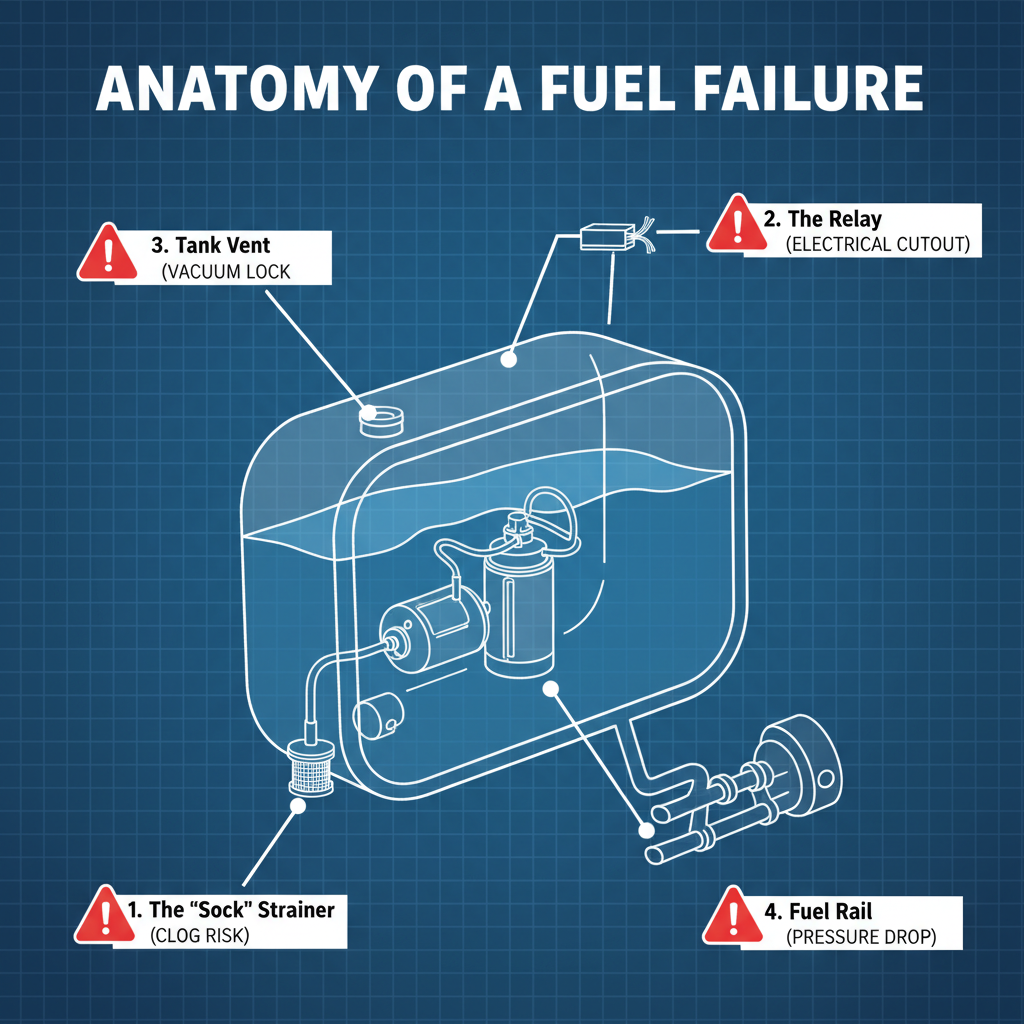 ANATOMY OF A FUEL FAILURE

3. Tank Vent
(VACUUM LOCK

2. The Relay
(ELECTRICAL CUTOUT)

1. The "Sock" Strainer
(CLOG RISK)

4. Fuel Rail
(PRESSURE DROP)