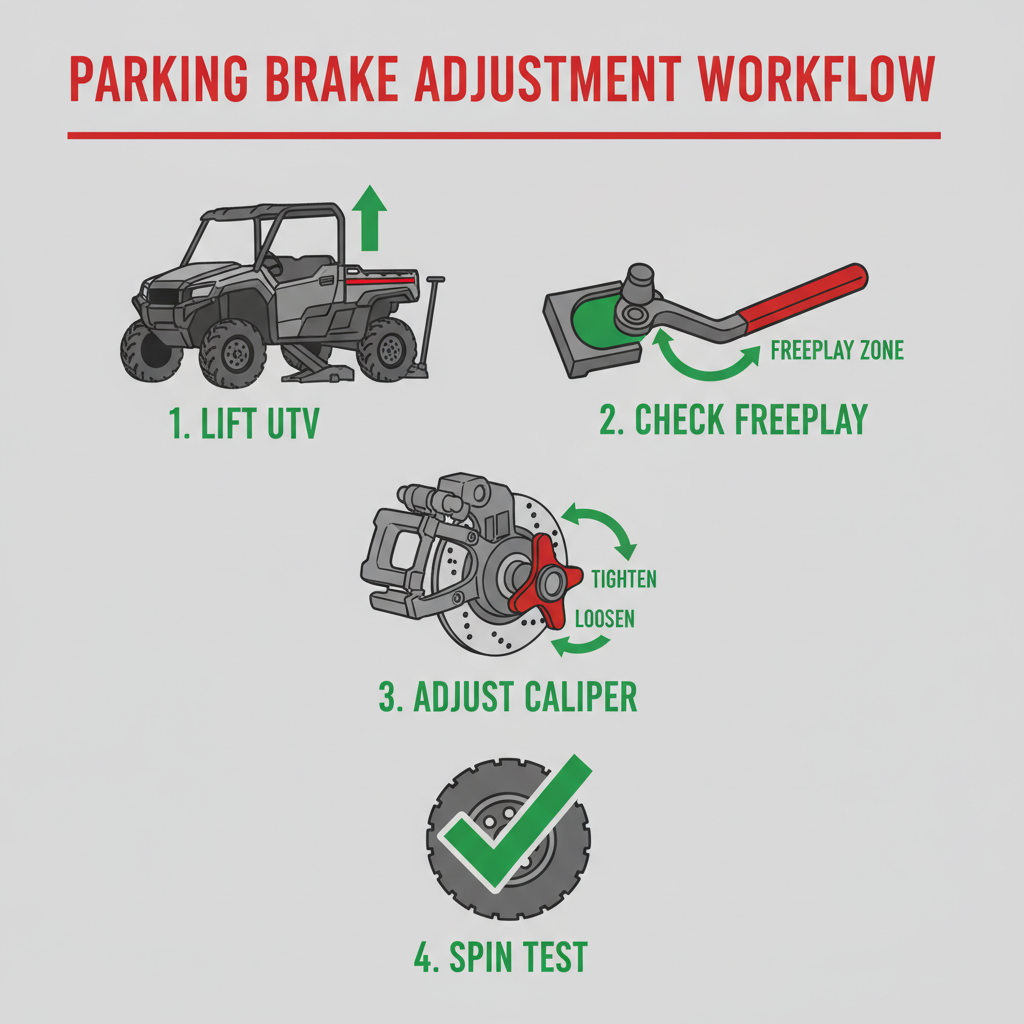 PARKING BRAKE ADJUSTMENT WORKFLOW

1. LIFT UTV

FREEPLAY ZONE

2. CHECK FREEPLAY

TIGHTEN

LOOSEN

3. ADJUST CALIPER

4. SPIN TEST