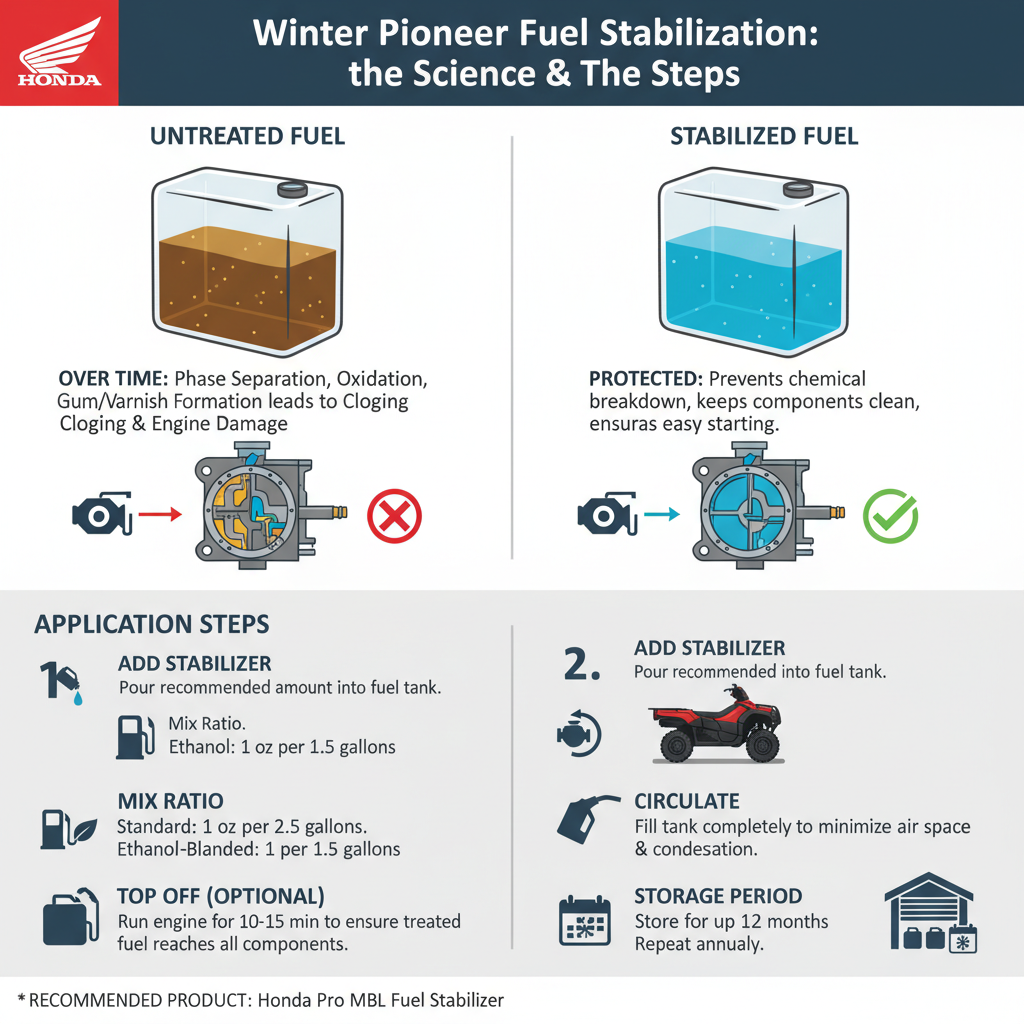 HONDA

Winter Pioneer Fuel Stabilization: the Science & The Steps

UNTREATED FUEL

OVER TIME: Phase Separation, Oxidation, Gum/Varnish Formation leads to Cloging Cloging & Engine Damage

STABILIZED FUEL

PROTECTED: Prevents chemical breakdown, keeps components clean, ensuras easy starting.

APPLICATION STEPS

1 ADD STABILIZER
Pour recommended amount into fuel tank.

Mix Ratio.
Ethanol: 1 oz per 1.5 gallons

MIX RATIO
Standard: 1 oz per 2.5 gallons.
Ethanol-Blanded: 1 per 1.5 gallons

TOP OFF (OPTIONAL)
Run engine for 10-15 min to ensure treated fuel reaches all components.

2. ADD STABILIZER
Pour recommended into fuel tank.

CIRCULATE
Fill tank completely to minimize air space & condesation.

STORAGE PERIOD
Store for up 12 months
Repeat annualy.

* RECOMMENDED PRODUCT: Honda Pro MBL Fuel Stabilizer