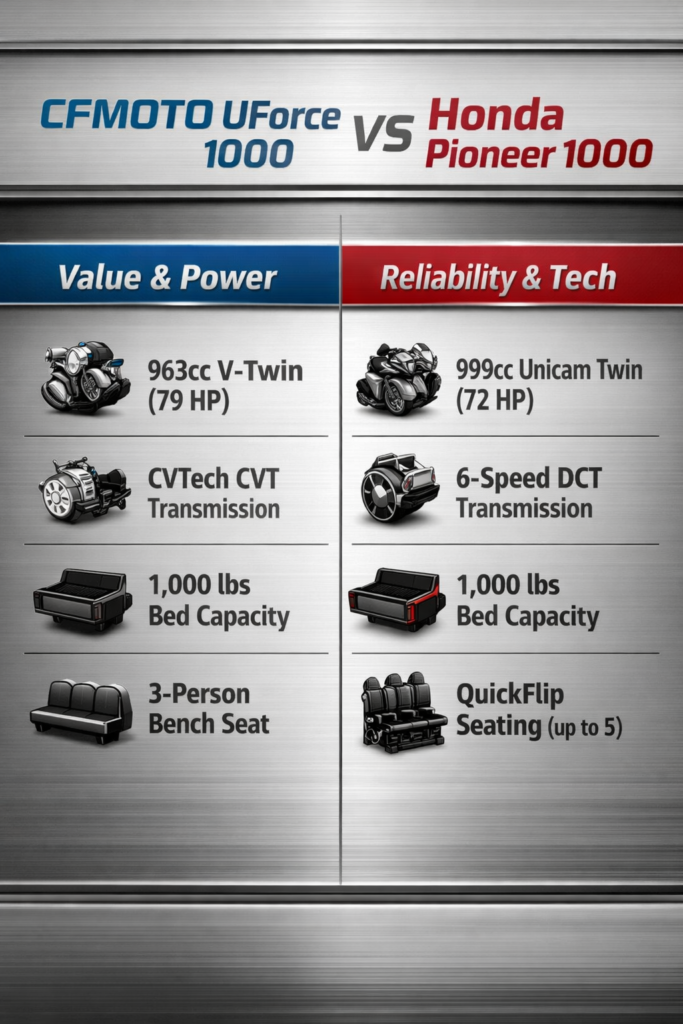 CFMOTO UForce 1000 VS Honda Pioneer 1000

Value & Power

963cc V-Twin (79 HP)

CVTech CVT Transmission

1,000 lbs Bed Capacity

3-Person Bench Seat

Reliability & Tech

999cc Unicam Twin (72 HP)

6-Speed DCT Transmission

1,000 lbs Bed Capacity

QuickFlip Seating (up to 5)