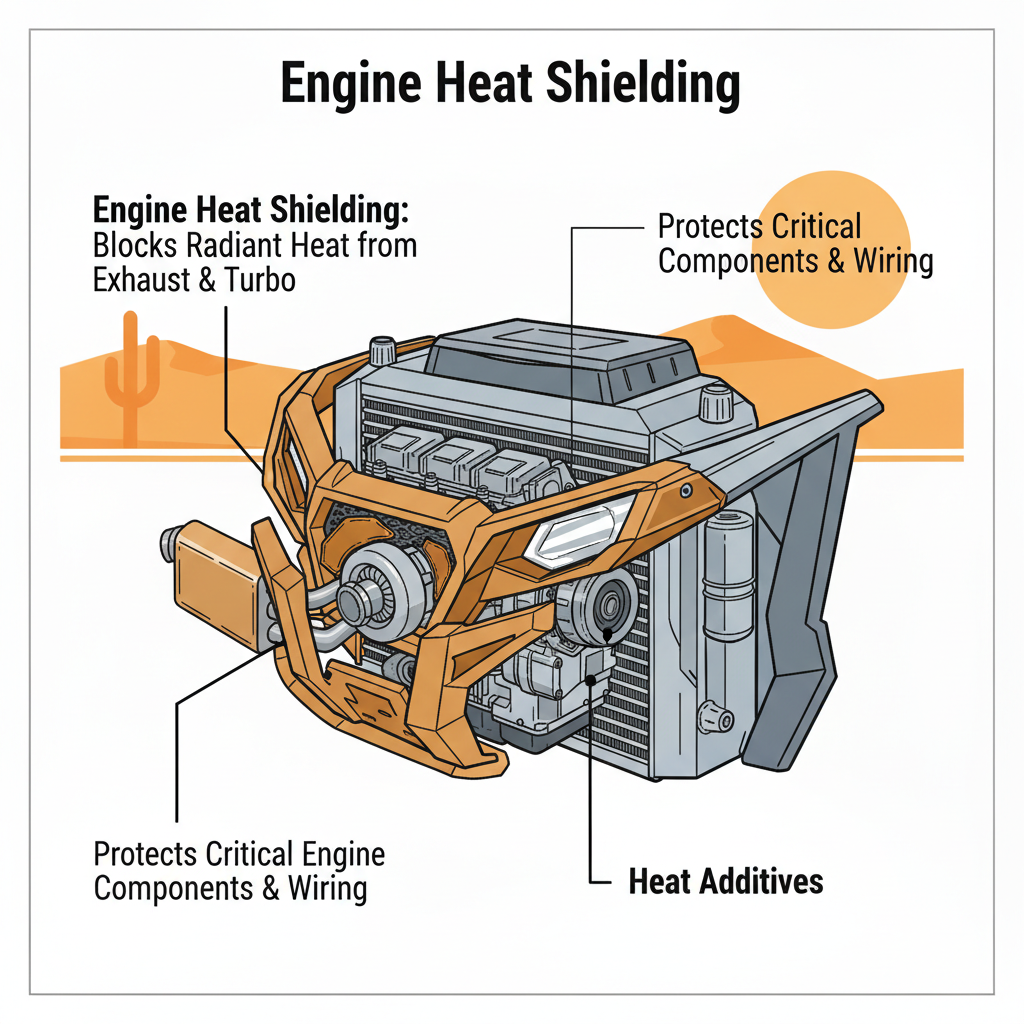 Engine Heat Shielding

Engine Heat Shielding: Blocks Radiant Heat from Exhaust & Turbo

Protects Critical Components & Wiring

Protects Critical Engine Components & Wiring

Heat Additives