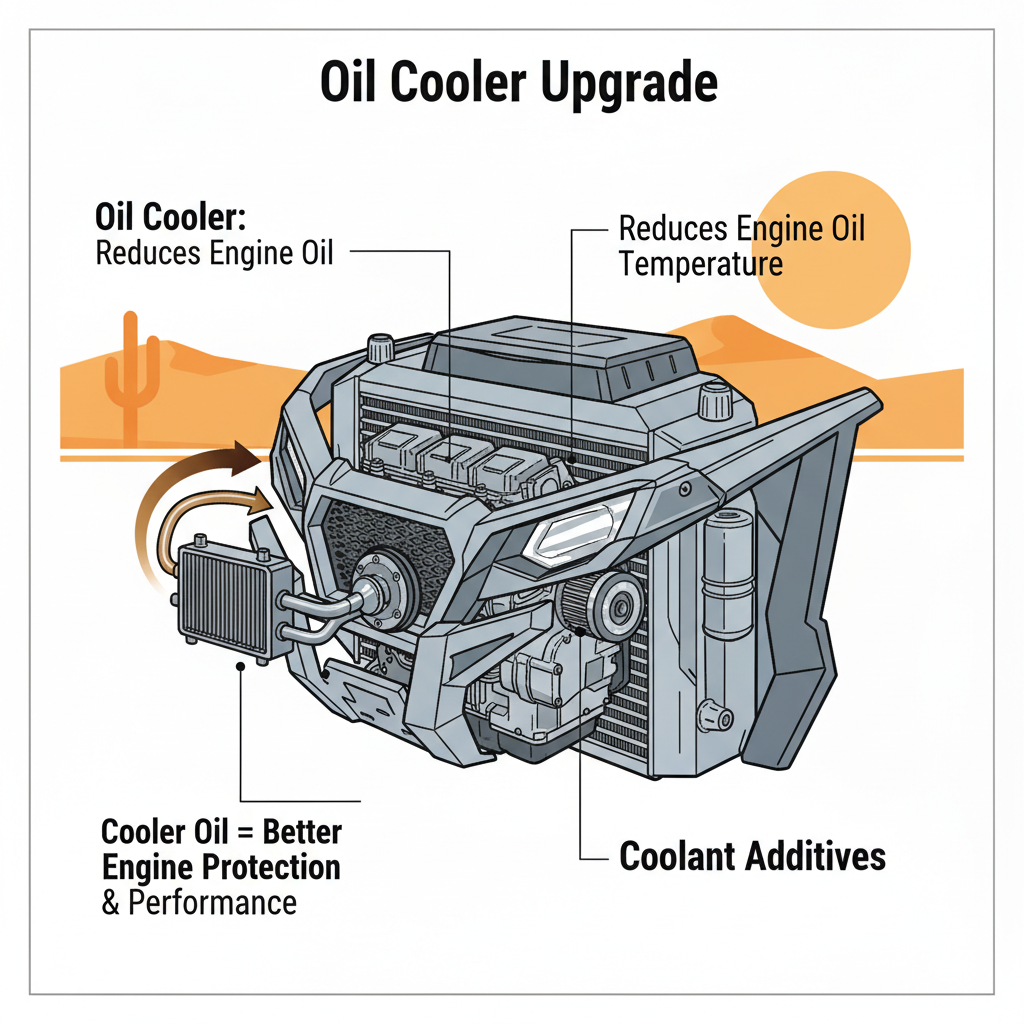 Oil Cooler Upgrade

Oil Cooler:
Reduces Engine Oil

Reduces Engine Oil Temperature

Cooler Oil = Better Engine Protection & Performance

Coolant Additives