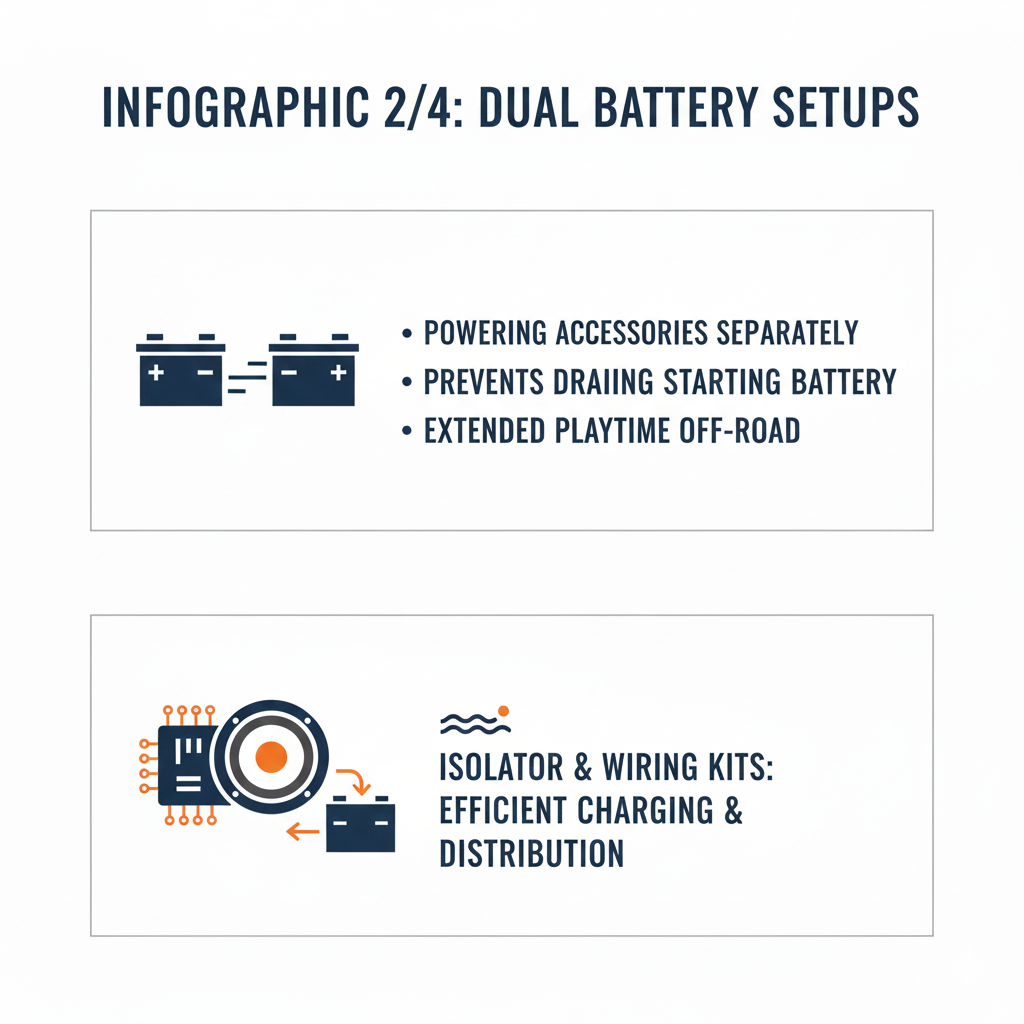 INFOGRAPHIC 2/4: DUAL BATTERY SETUPS

• POWERING ACCESSORIES SEPARATELY
• PREVENTS DRAIING STARTING BATTERY
• EXTENDED PLAYTIME OFF-ROAD

ISOLATOR & WIRING KITS: EFFICIENT CHARGING & DISTRIBUTION