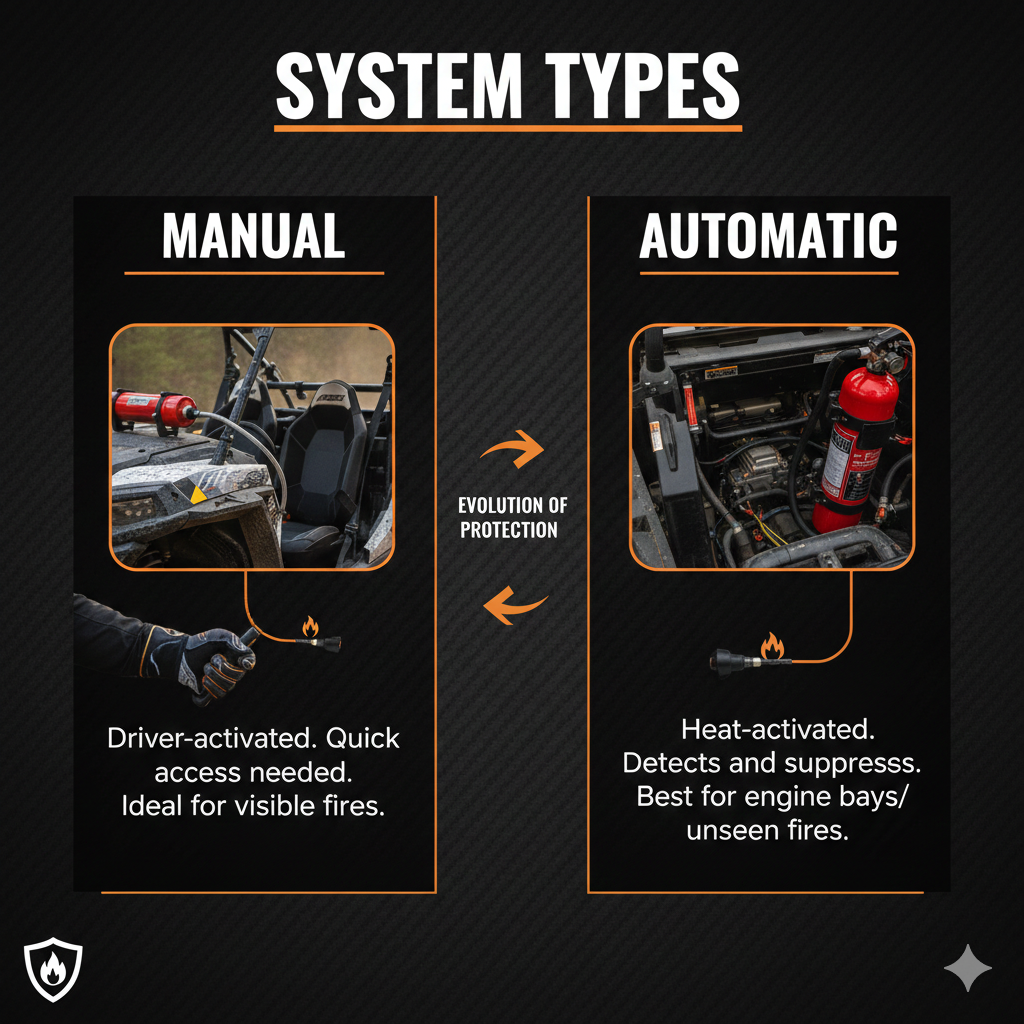 SYSTEM TYPES

MANUAL

Driver-activated. Quick access needed. Ideal for visible fires.

EVOLUTION OF PROTECTION

AUTOMATIC

Heat-activated. Detects and suppresss. Best for engine bays/ unseen fires.