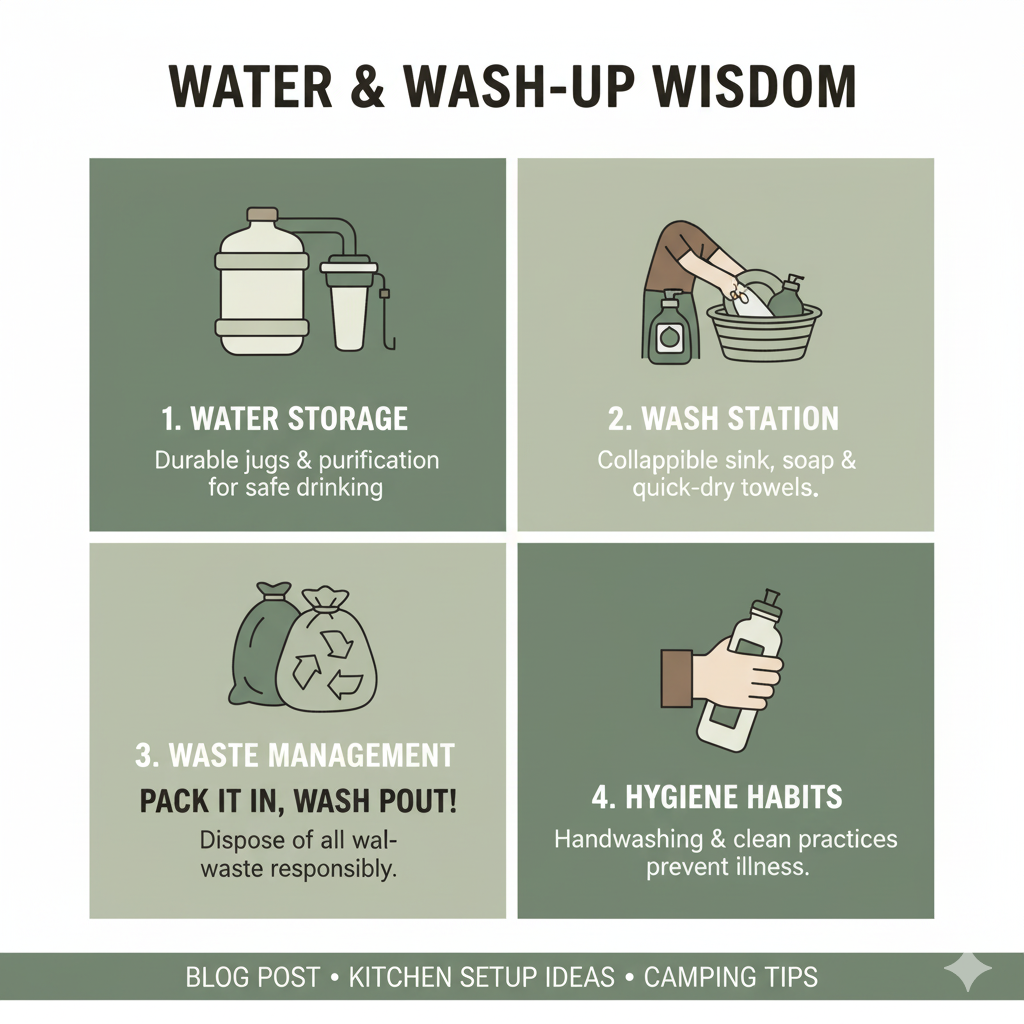 WATER & WASH-UP WISDOM

1. WATER STORAGE

Durable jugs & purification for safe drinking

2. WASH STATION

Collappible sink, soap & quick-dry towels.

3. WASTE MANAGEMENT

PACK IT IN, WASH POUT!

Dispose of all wal-waste responsibly.

4. HYGIENE HABITS

Handwashing & clean practices prevent illness.

BLOG POST • KITCHEN SETUP IDEAS • CAMPING TIPS