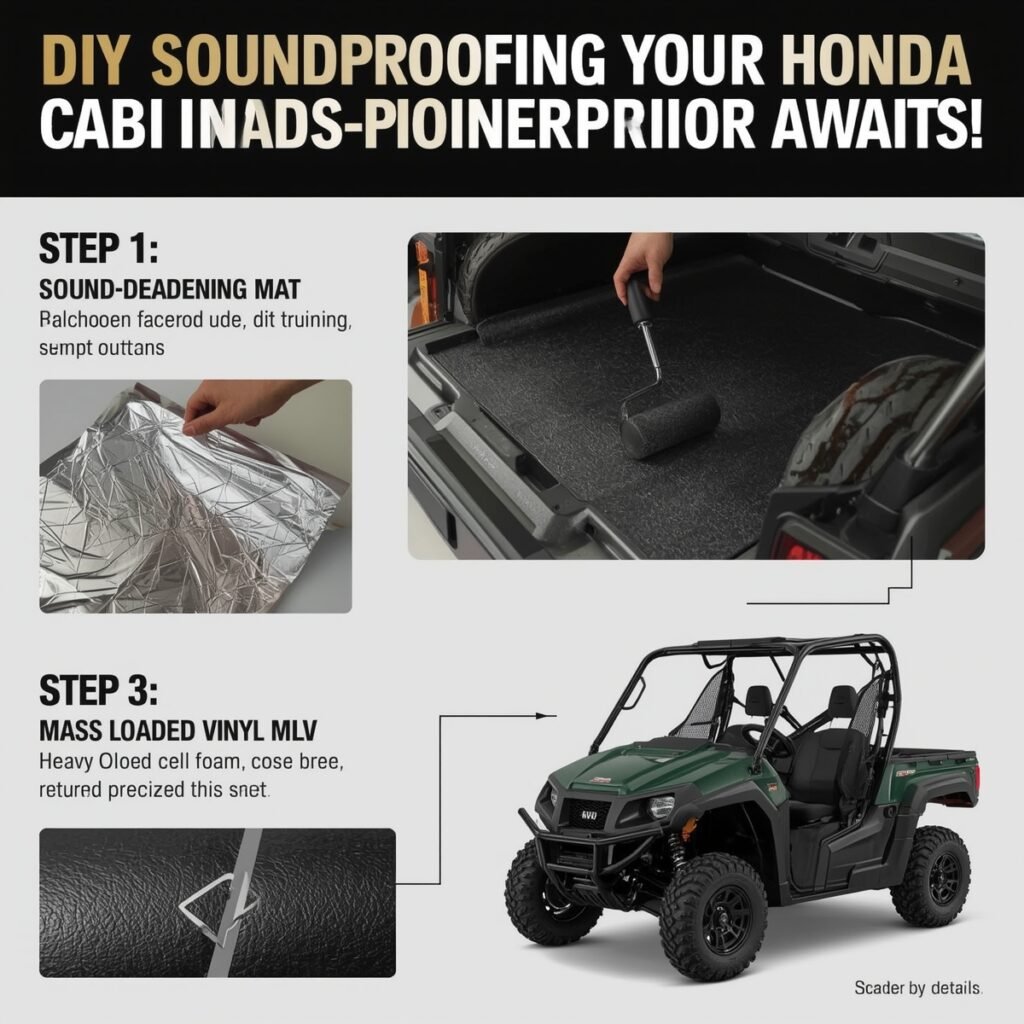 DIY SOUNDPROOFING YOUR HONDA CABI INADS-PIOINERPRIIOR AWAITS!

STEP 1:
SOUND-DEADENING MAT
Ralchooen facerod ude, dit truining, sempt outtans

STEP 3:
MASS LOADED VINYL MLV
Heavy Oloed cell foam, cose bree, retured precized this snet.

Scader by details.